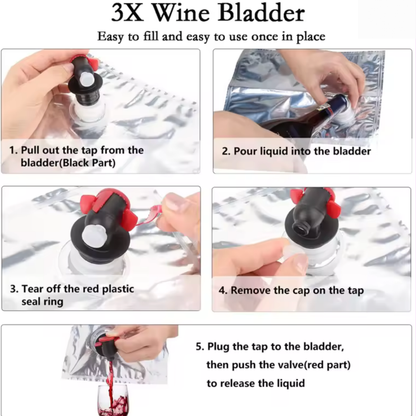 3X Wine Bladder

Easy to fill and easy to use once in place

1. Pull out the tap from the bladder(Black Part)

2. Pour liquid into the bladder

3. Tear off the red plastic seal ring

4. Remove the cap on the tap

5. Plug the tap to the bladder, then push the valve(red part) to release the liquid